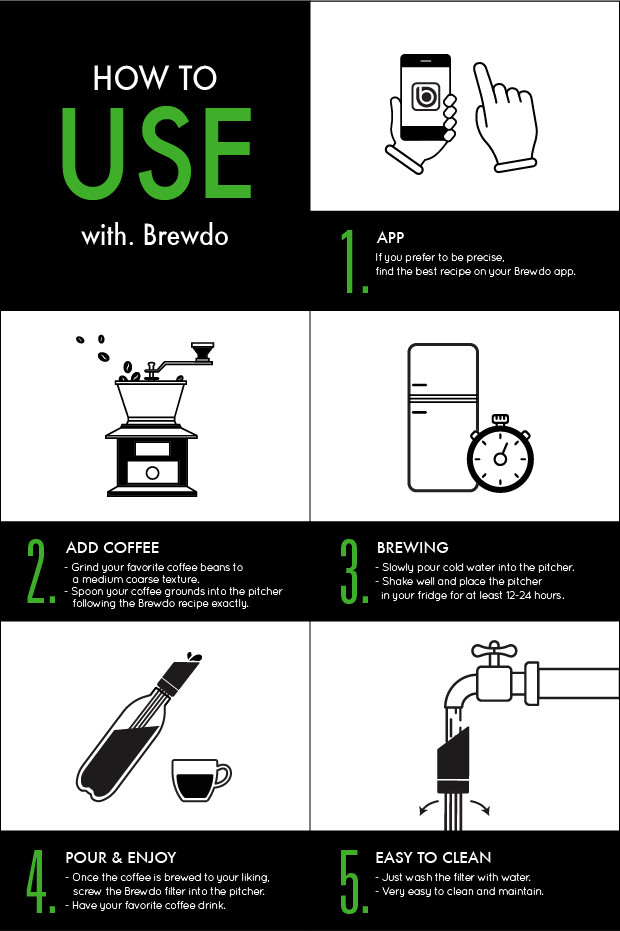 HOW TO
USE
with. Brewdo

1. APP
If you prefer to be precise, find the best recipe on your Brewdo app.

2. ADD COFFEE
- Grind your favorite coffee beans to a medium coarse texture.
- Spoon your coffee grounds into the pitcher following the Brewdo recipe exactly.

3. BREWING
- Slowly pour cold water into the pitcher.
- Shake well and place the pitcher in your fridge for at least 12-24 hours.

4. POUR & ENJOY
- Once the coffee is brewed to your liking, screw the Brewdo filter into the pitcher.
- Have your favorite coffee drink.

5. EASY TO CLEAN
- Just wash the filter with water.
- Very easy to clean and maintain.